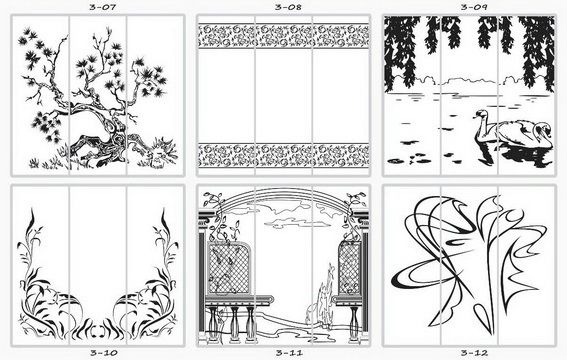 3-07

3-08

3-09

3-10

3-11

3-12